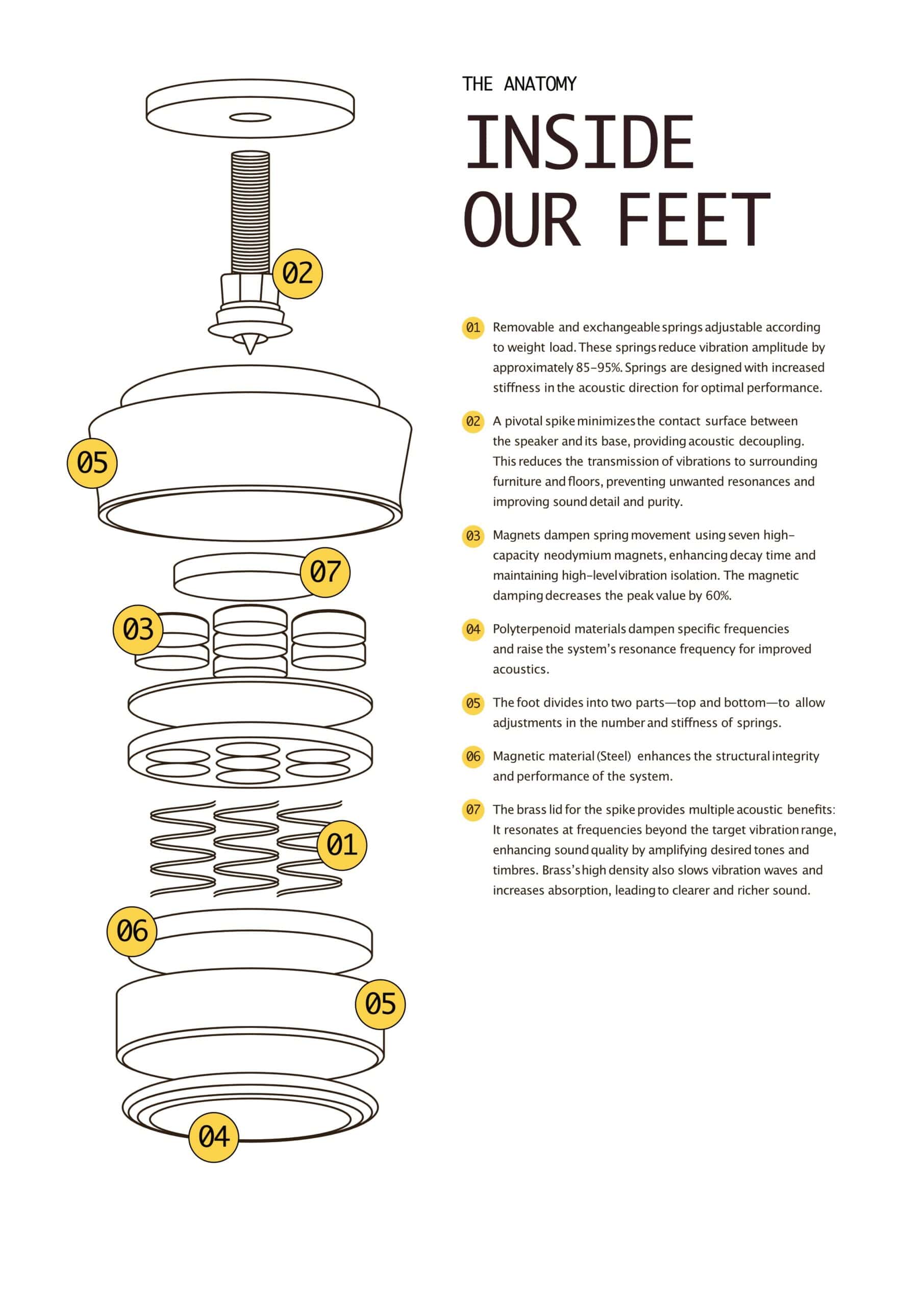 02

05

07

03

01

06

05

04

THE ANATOMY

INSIDE OUR FEET

01 Removable and exchangeable springs adjustable according to weight load. These springs reduce vibration amplitude by approximately 85–95%. Springs are designed with increased stiffness in the acoustic direction for optimal performance.

02 A pivotal spike minimizes the contact surface between the speaker and its base, providing acoustic decoupling. This reduces the transmission of vibrations to surrounding furniture and floors, preventing unwanted resonances and improving sound detail and purity.

03 Magnets dampen spring movement using seven high-capacity neodymium magnets, enhancing decay time and maintaining high-level vibration isolation. The magnetic damping decreases the peak value by 60%.

04 Polyterpenoid materials dampen specific frequencies and raise the system's resonance frequency for improved acoustics.

05 The foot divides into two parts—top and bottom—to allow adjustments in the number and stiffness of springs.

06 Magnetic material (Steel) enhances the structural integrity and performance of the system.

07 The brass lid for the spike provides multiple acoustic benefits: It resonates at frequencies beyond the target vibration range, enhancing sound quality by amplifying desired tones and timbres. Brass's high density also slows vibration waves and increases absorption, leading to clearer and richer sound.